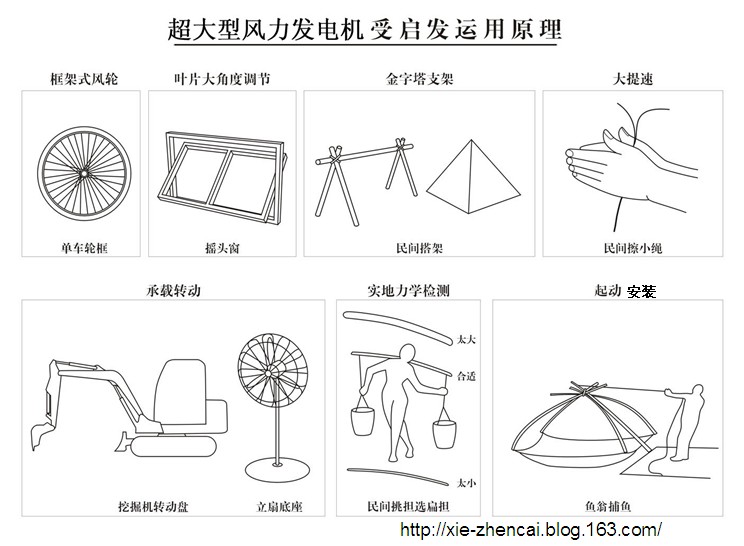 超大型风力发电机受启发运用原理

框架式风轮

单车轮框

叶片大角度调节

摇头窗

金字塔支架

民间搭架

大提速

民间擦小绳

承载转动

挖掘机转动盘

立扇底座

实地力学检测

太大

合适

太小

民间挑担选扁担

起动 安装

鱼翁捕鱼

http://xie-zhencai.blog.163.com/